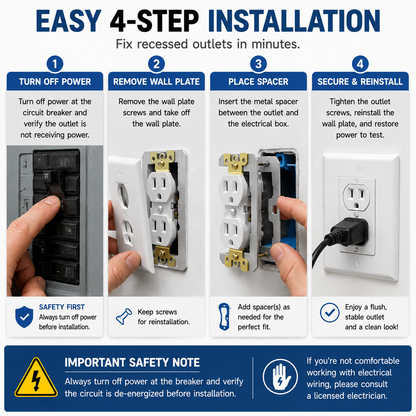 EASY 4-STEP INSTALLATION

Fix recessed outlets in minutes.

1
TURN OFF POWER
Turn off power at the circuit breaker and verify the outlet is not receiving power.
SAFETY FIRST
Always turn off power before installation.

2
REMOVE WALL PLATE
Remove the wall plate screws and take off the wall plate.
Keep screws for reinstallation.

3
PLACE SPACER
Insert the metal spacer between the outlet and the electrical box.
Add spacer(s) as needed for the perfect fit.

4
SECURE & REINSTALL
Tighten the outlet screws, reinstall the wall plate, and restore power to test.
Enjoy a flush, stable outlet and a clean look!

IMPORTANT SAFETY NOTE
Always turn off power at the breaker and verify the circuit is de-energized before installation.

If you're not comfortable working with electrical wiring, please consult a licensed electrician.