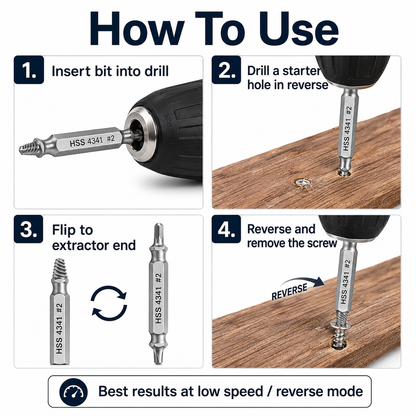 How To Use

1. Insert bit into drill

HSS 4341 #2

2. Drill a starter hole in reverse

HSS 4341 #2

3. Flip to extractor end

HSS 4341 #2

HSS 4341 #2

4. Reverse and remove the screw

REVERSE

HSS 4341 #2

Best results at low speed / reverse mode