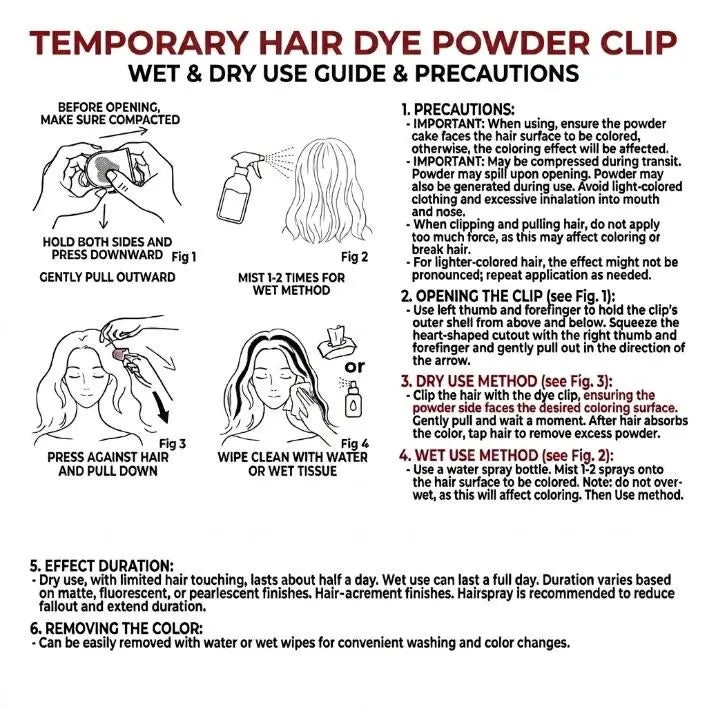 TEMPORARY HAIR DYE POWDER CLIP
WET & DRY USE GUIDE & PRECAUTIONS

BEFORE OPENING, MAKE SURE COMPACTED

HOLD BOTH SIDES AND PRESS DOWNWARD Fig 1

GENTLY PULL OUTWARD

Fig 2

MIST 1-2 TIMES FOR WET METHOD

Fig 3

PRESS AGAINST HAIR AND PULL DOWN

or

Fig 4

WIPE CLEAN WITH WATER OR WET TISSUE

1. PRECAUTIONS:
- IMPORTANT: When using, ensure the powder cake faces the hair surface to be colored, otherwise, the coloring effect will be affected.
- IMPORTANT: May be compressed during transit. Powder may spill upon opening. Powder may also be generated during use. Avoid light-colored clothing and excessive inhalation into mouth and nose.
- When clipping and pulling hair, do not apply too much force, as this may affect coloring or break hair.
- For lighter-colored hair, the effect might not be pronounced; repeat application as needed.

2. OPENING THE CLIP (see Fig. 1):
- Use left thumb and forefinger to hold the clip's outer shell from above and below. Squeeze the heart-shaped cutout with the right thumb and forefinger and gently pull out in the direction of the arrow.

3. DRY USE METHOD (see Fig. 3):
- Clip the hair with the dye clip, ensuring the powder side faces the desired coloring surface. Gently pull and wait a moment. After hair absorbs the color, tap hair to remove excess powder.

4. WET USE METHOD (see Fig. 2):
- Use a water spray bottle. Mist 1-2 sprays onto the hair surface to be colored. Note: do not over-wet, as this will affect coloring. Then Use method.

5. EFFECT DURATION:
- Dry use, with limited hair touching, lasts about half a day. Wet use can last a full day. Duration varies based on matte, fluorescent, or pearlescent finishes. Hair-acrement finishes. Hairspray is recommended to reduce fallout and extend duration.

6. REMOVING THE COLOR:
- Can be easily removed with water or wet wipes for convenient washing and color changes.