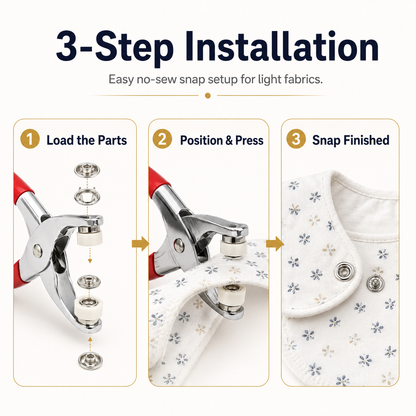 3-Step Installation

Easy no-sew snap setup for light fabrics.

1 Load the Parts

2 Position & Press

3 Snap Finished