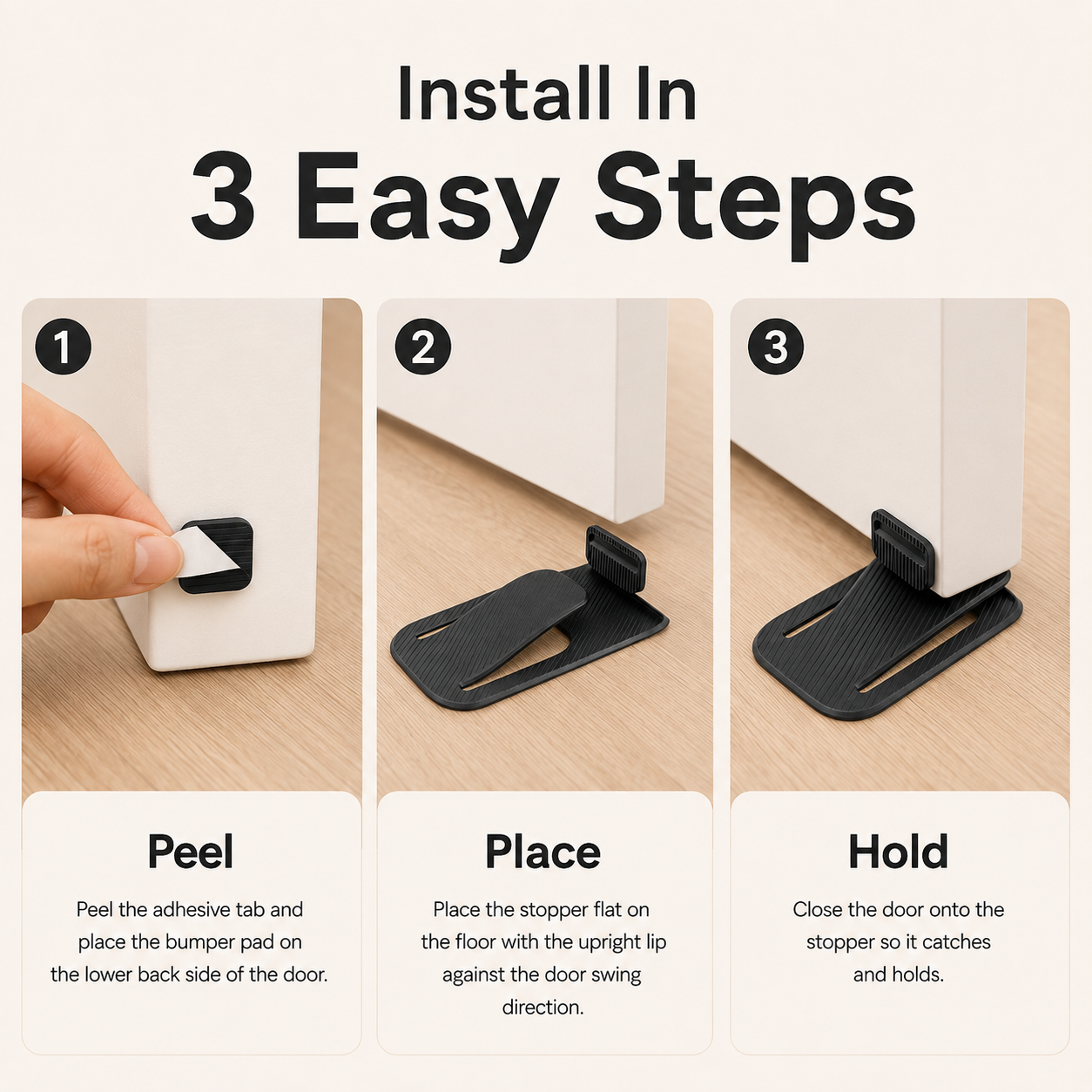 Install In
3 Easy Steps

1

Peel

Peel the adhesive tab and place the bumper pad on the lower back side of the door.

2

Place

Place the stopper flat on the floor with the upright lip against the door swing direction.

3

Hold

Close the door onto the stopper so it catches and holds.