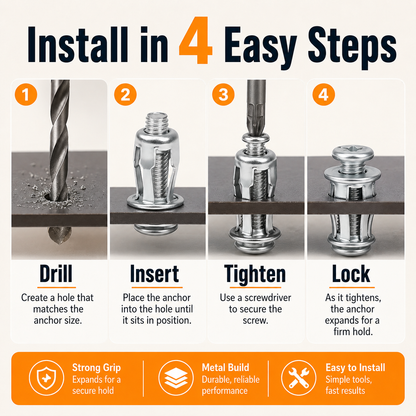 Install in 4 Easy Steps

1

Drill

Create a hole that matches the anchor size.

2

Insert

Place the anchor into the hole until it sits in position.

3

Tighten

Use a screwdriver to secure the screw.

4

Lock

As it tightens, the anchor expands for a firm hold.

Strong Grip
Expands for a secure hold

Metal Build
Durable, reliable performance

Easy to Install
Simple tools, fast results