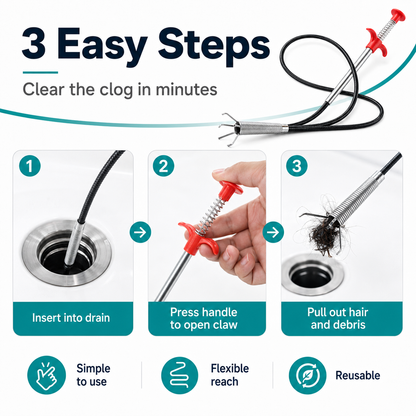 3 Easy Steps

Clear the clog in minutes

1

Insert into drain

2

Press handle to open claw

3

Pull out hair and debris

Simple to use

Flexible reach

Reusable