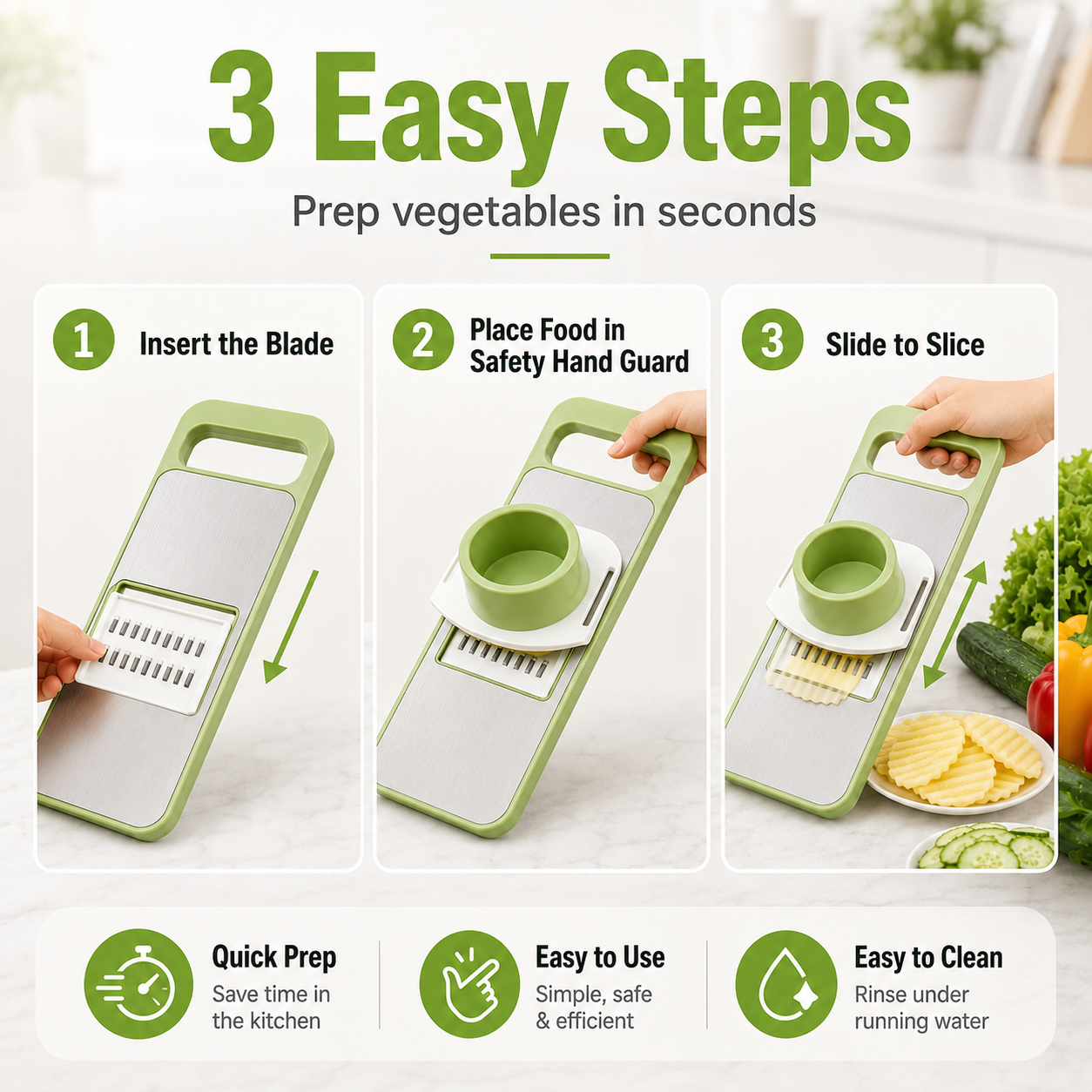 3 Easy Steps

Prep vegetables in seconds

1 Insert the Blade

2 Place Food in Safety Hand Guard

3 Slide to Slice

Quick Prep
Save time in the kitchen

Easy to Use
Simple, safe & efficient

Easy to Clean
Rinse under running water