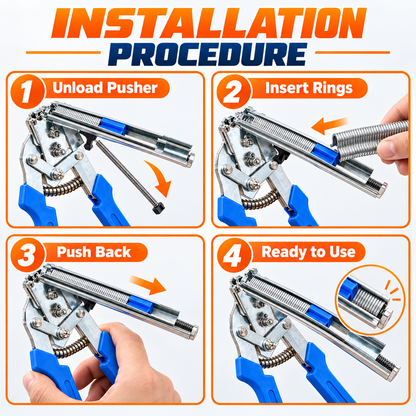 INSTALLATION
PROCEDURE

1 Unload Pusher

2 Insert Rings

3 Push Back

4 Ready to Use