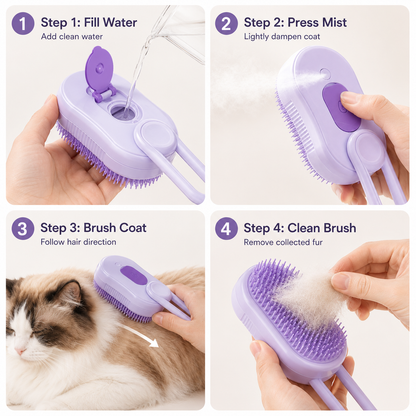 1 Step 1: Fill Water
Add clean water

2 Step 2: Press Mist
Lightly dampen coat

3 Step 3: Brush Coat
Follow hair direction

4 Step 4: Clean Brush
Remove collected fur