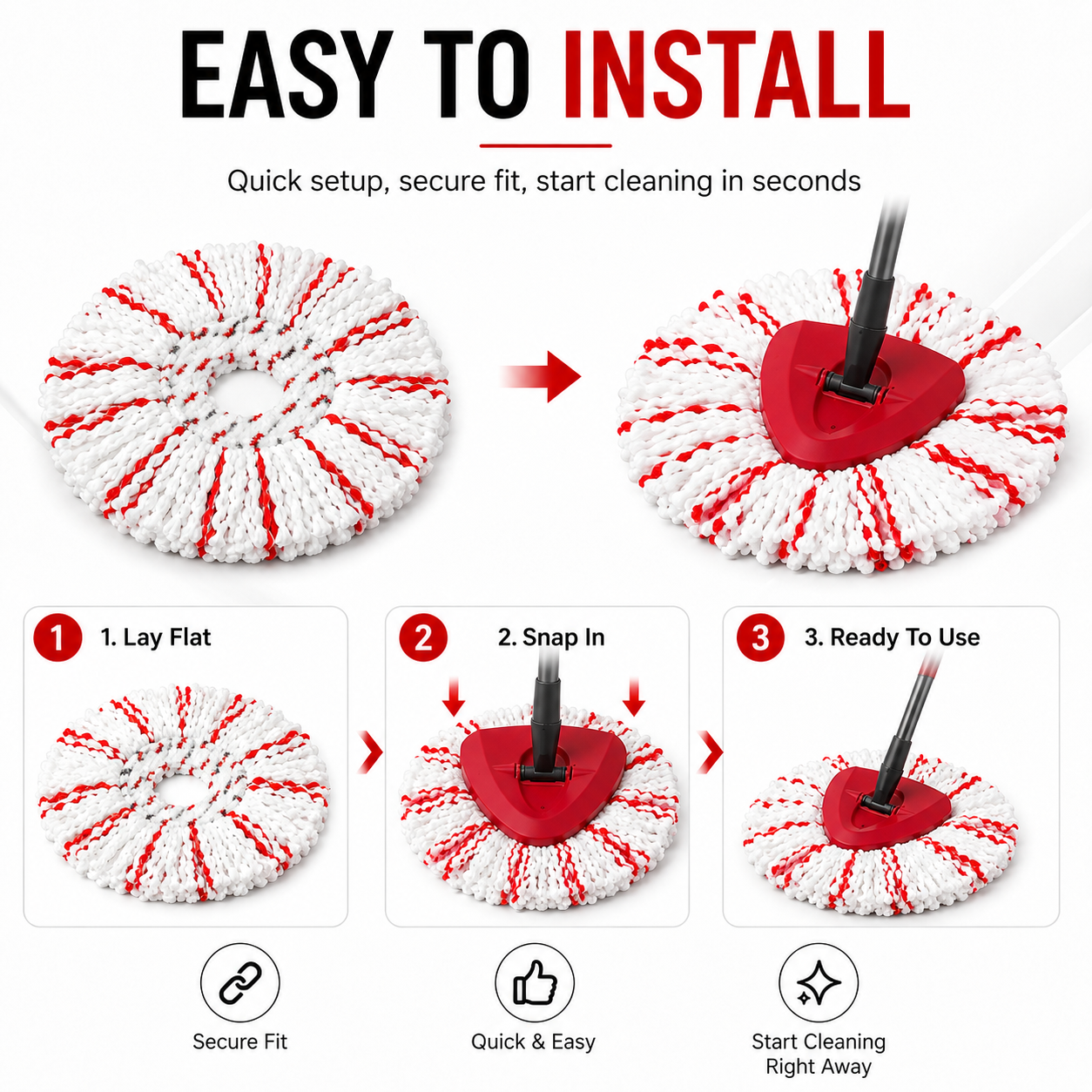 EASY TO INSTALL

Quick setup, secure fit, start cleaning in seconds

1 1. Lay Flat

2 2. Snap In

3 3. Ready To Use

Secure Fit

Quick & Easy

Start Cleaning Right Away