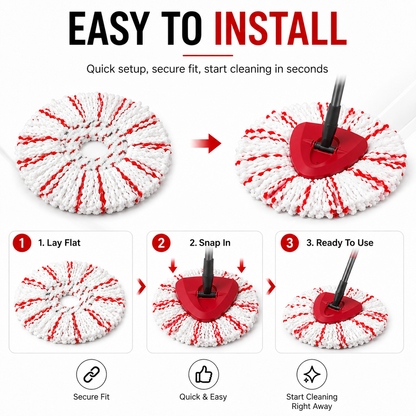 EASY TO INSTALL

Quick setup, secure fit, start cleaning in seconds

1 1. Lay Flat

2 2. Snap In

3 3. Ready To Use

Secure Fit

Quick & Easy

Start Cleaning Right Away