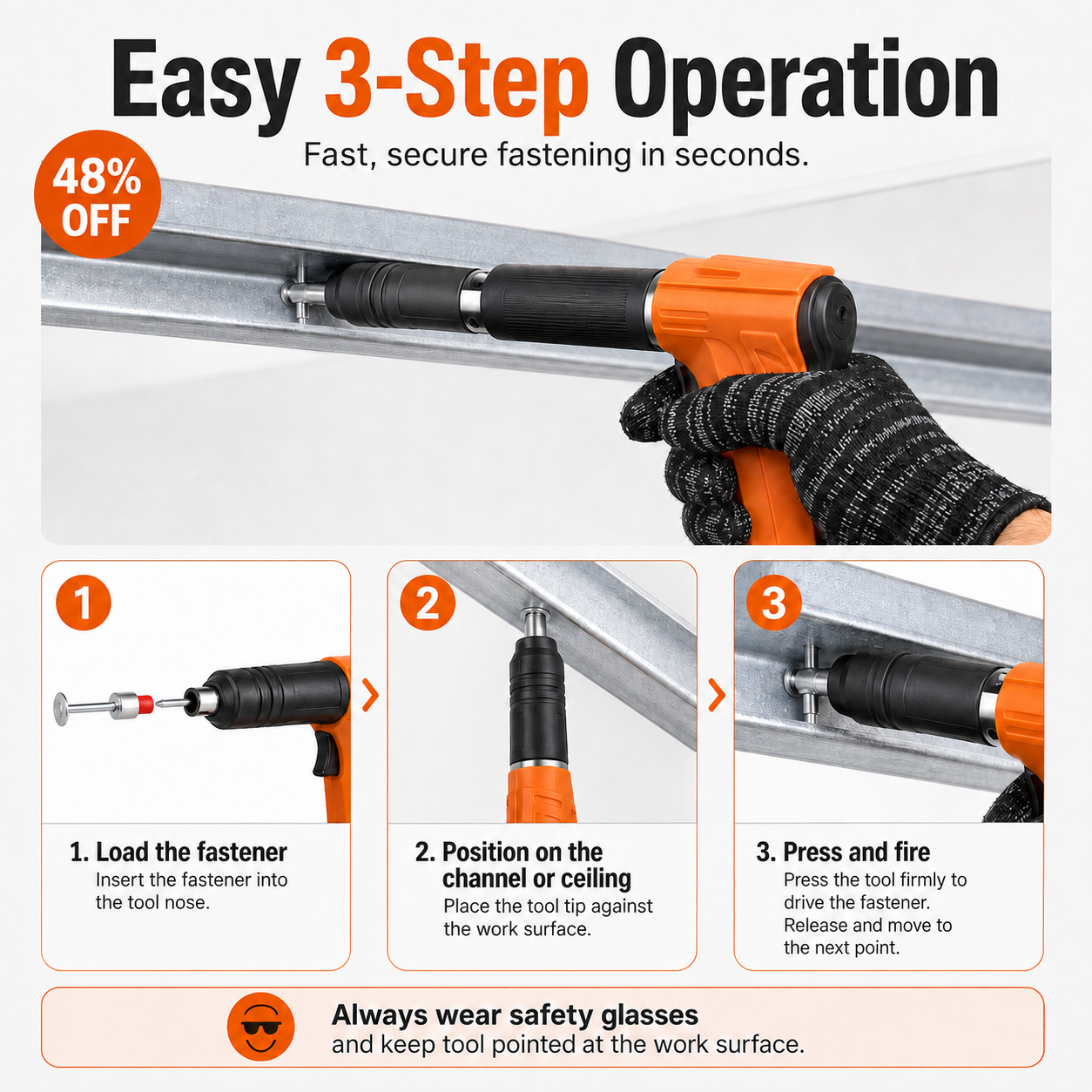 Easy 3-Step Operation

Fast, secure fastening in seconds.

48% OFF

1

2

3

1. Load the fastener
Insert the fastener into the tool nose.

2. Position on the channel or ceiling
Place the tool tip against the work surface.

3. Press and fire
Press the tool firmly to drive the fastener. Release and move to the next point.

Always wear safety glasses
and keep tool pointed at the work surface.