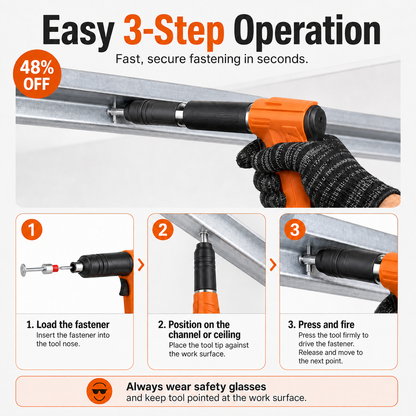 Easy 3-Step Operation

Fast, secure fastening in seconds.

48% OFF

1

2

3

1. Load the fastener
Insert the fastener into the tool nose.

2. Position on the channel or ceiling
Place the tool tip against the work surface.

3. Press and fire
Press the tool firmly to drive the fastener. Release and move to the next point.

Always wear safety glasses
and keep tool pointed at the work surface.