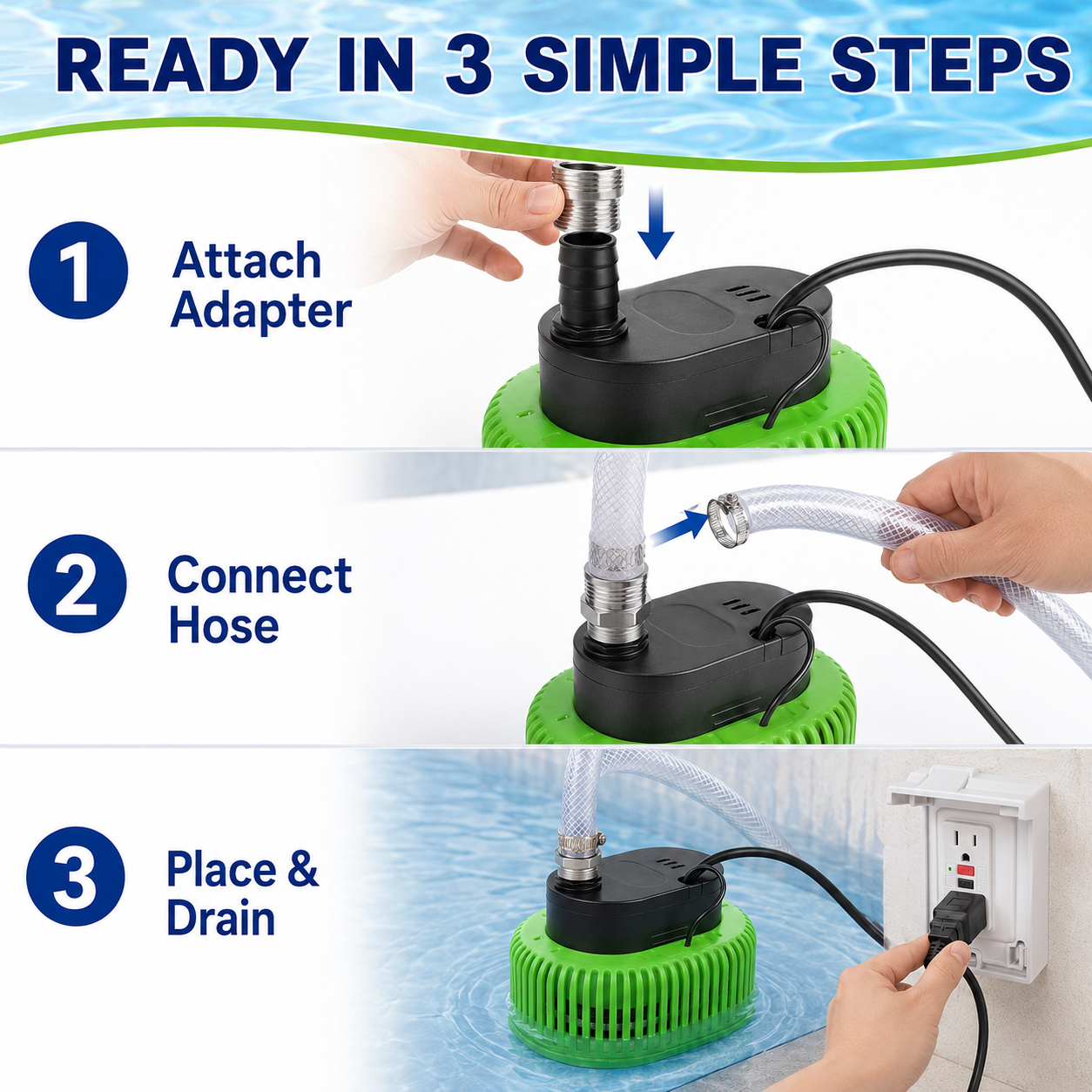 READY IN 3 SIMPLE STEPS

1 Attach Adapter

2 Connect Hose

3 Place & Drain