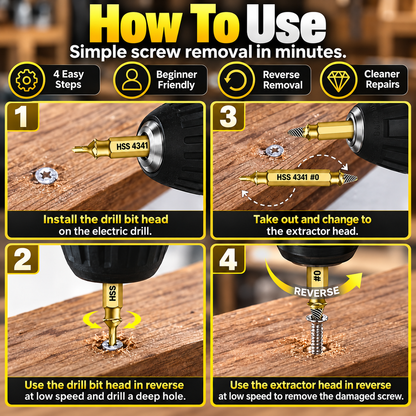 How To Use
Simple screw removal in minutes.

4 Easy Steps

Beginner Friendly

Reverse Removal

Cleaner Repairs

1

HSS 4341

Install the drill bit head on the electric drill.

3

HSS 4341 #0

Take out and change to the extractor head.

2

HSS

Use the drill bit head in reverse at low speed and drill a deep hole.

4

#0

REVERSE

Use the extractor head in reverse at low speed to remove the damaged screw.