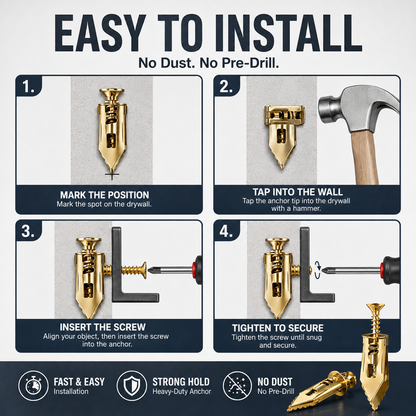 EASY TO INSTALL
No Dust. No Pre-Drill.

1.
MARK THE POSITION
Mark the spot on the drywall.

2.
TAP INTO THE WALL
Tap the anchor tip into the drywall with a hammer.

3.
INSERT THE SCREW
Align your object, then insert the screw into the anchor.

4.
TIGHTEN TO SECURE
Tighten the screw until snug and secure.

FAST & EASY
Installation

STRONG HOLD
Heavy-Duty Anchor

NO DUST
No Pre-Drill