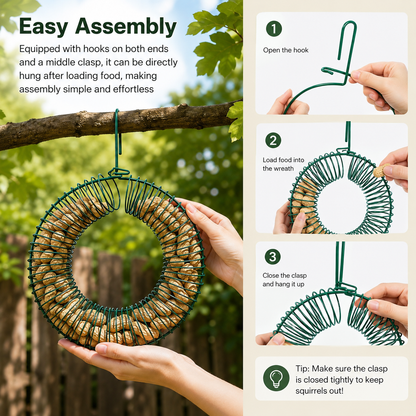 Easy Assembly

Equipped with hooks on both ends and a middle clasp, it can be directly hung after loading food, making assembly simple and effortless

1
Open the hook

2
Load food into the wreath

3
Close the clasp and hang it up

Tip: Make sure the clasp is closed tightly to keep squirrels out!