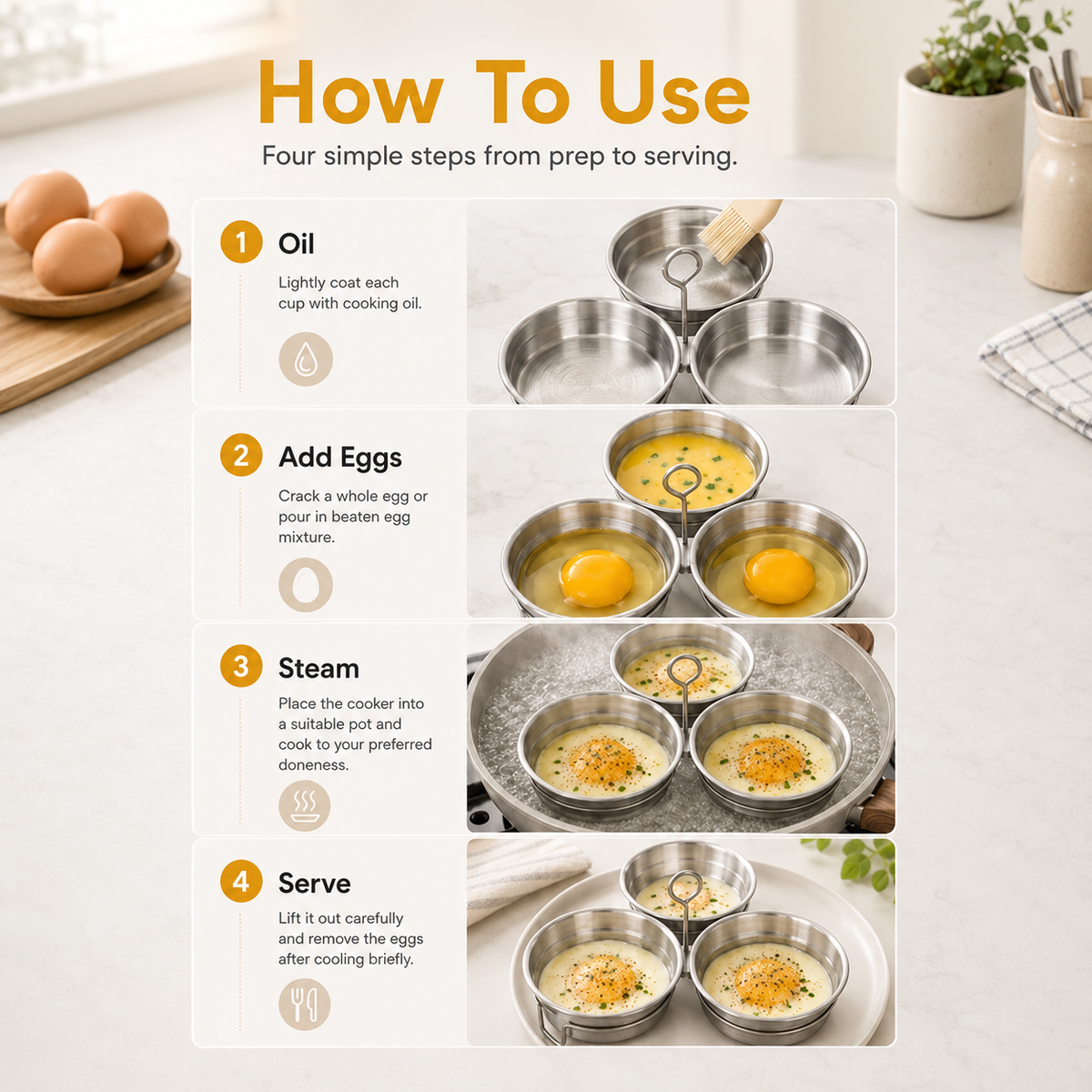 How To Use

Four simple steps from prep to serving.

1 Oil

Lightly coat each cup with cooking oil.

2 Add Eggs

Crack a whole egg or pour in beaten egg mixture.

3 Steam

Place the cooker into a suitable pot and cook to your preferred doneness.

4 Serve

Lift it out carefully and remove the eggs after cooling briefly.