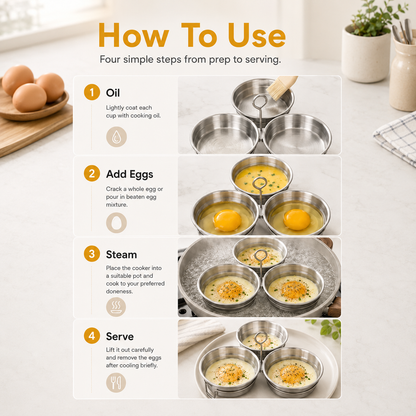 How To Use

Four simple steps from prep to serving.

1 Oil

Lightly coat each cup with cooking oil.

2 Add Eggs

Crack a whole egg or pour in beaten egg mixture.

3 Steam

Place the cooker into a suitable pot and cook to your preferred doneness.

4 Serve

Lift it out carefully and remove the eggs after cooling briefly.