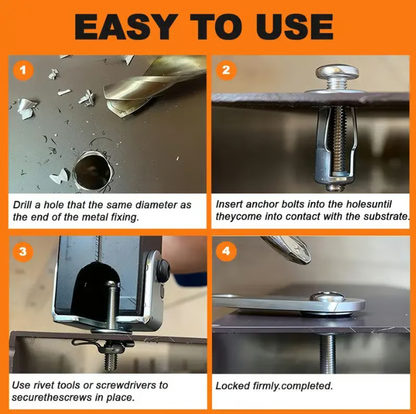 EASY TO USE

1

Drill a hole that the same diameter as the end of the metal fixing.

2

Insert anchor bolts into the holesuntil theycome into contact with the substrate.

3

Use rivet tools or screwdrivers to securethescrews in place.

4

Locked firmly.completed.