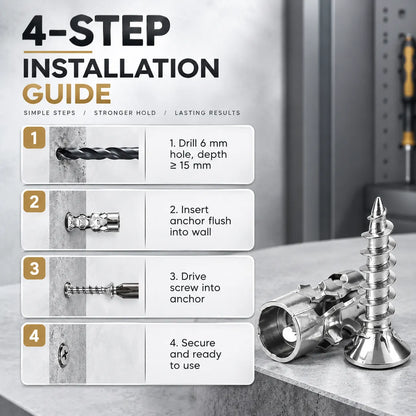 4-STEP
INSTALLATION
GUIDE

SIMPLE STEPS / STRONGER HOLD / LASTING RESULTS

1

1. Drill 6 mm hole, depth ≥ 15 mm

2

2. Insert anchor flush into wall

3

3. Drive screw into anchor

4

4. Secure and ready to use